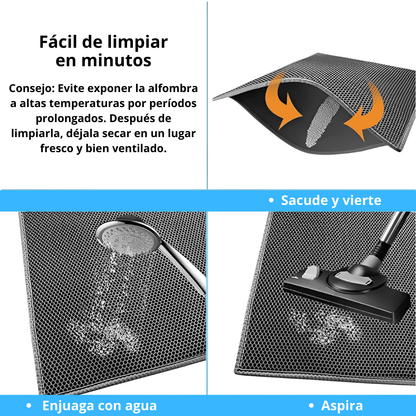 Fácil de limpiar en minutos

Consejo: Evite exponer la alfombra a altas temperaturas por períodos prolongados. Después de limpiarla, déjala secar en un lugar fresco y bien ventilado.

• Sacude y vierte

• Enjuaga con agua

• Aspira